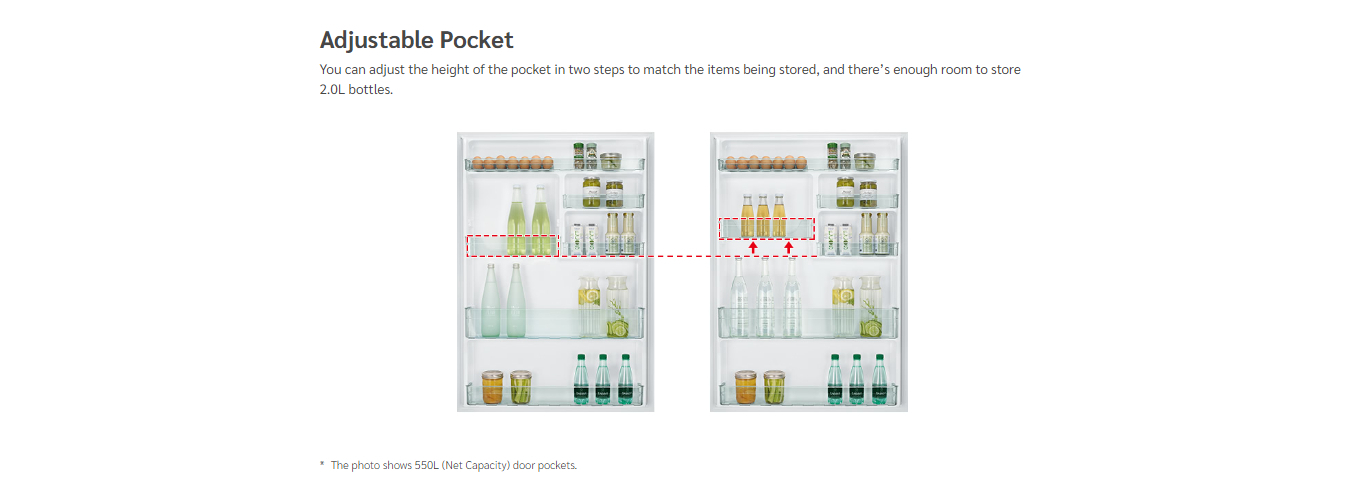 Adjustable Pocket

You can adjust the height of the pocket in two steps to match the items being stored, and there's enough room to store 2.0L bottles.

* The photo shows 550L (Net Capacity) door pockets.